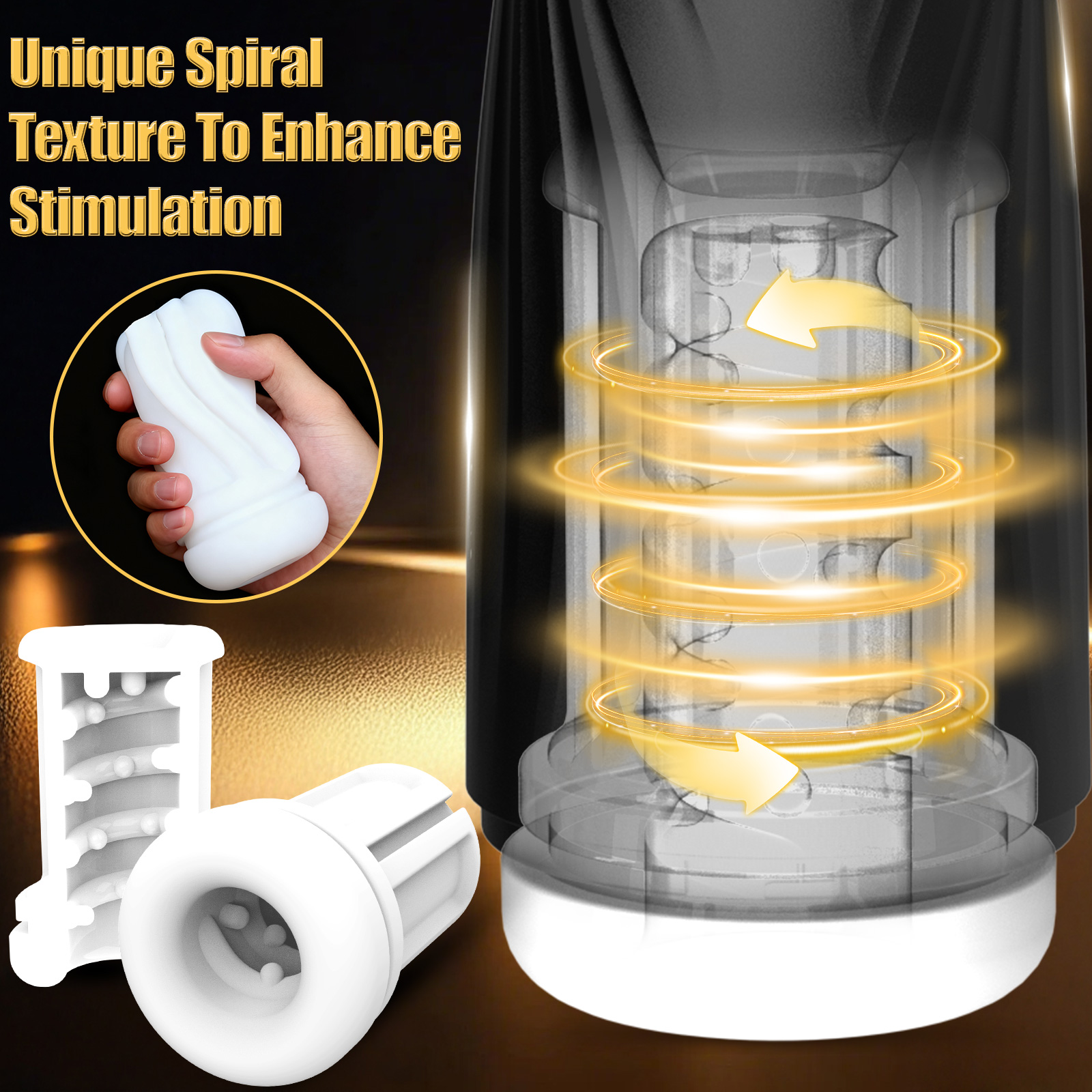 Unique Spiral Texture To Enhance Stimulation